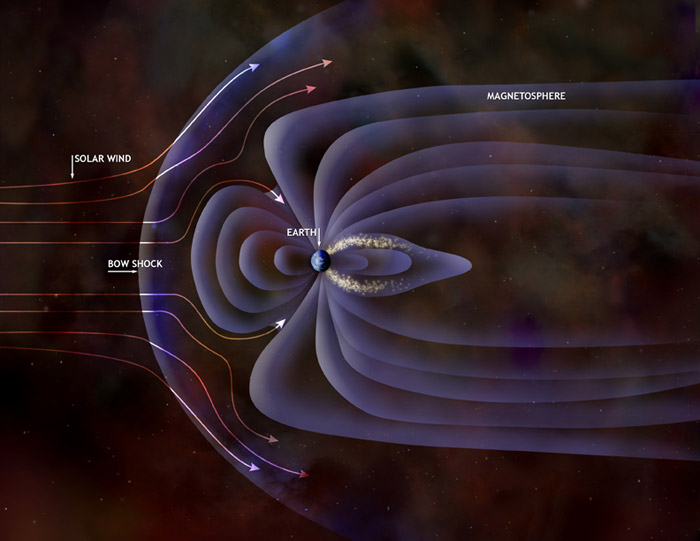 MAGNETOSPHERE

SOLAR WIND

EARTH

BOW SHOCK